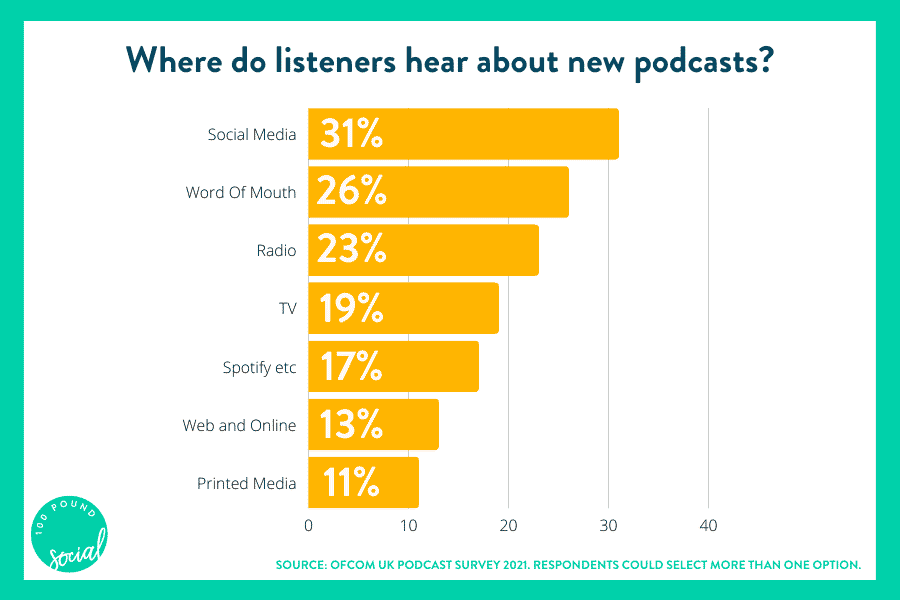 Where do listeners hear about new podcasts?

Social Media 31%
Word Of Mouth 26%
Radio 23%
TV 19%
Spotify etc 17%
Web and Online 13%
Printed Media 11%

0 10 20 30 40

100 POUND social

SOURCE: OFCOM UK PODCAST SURVEY 2021. RESPONDENTS COULD SELECT MORE THAN ONE OPTION.