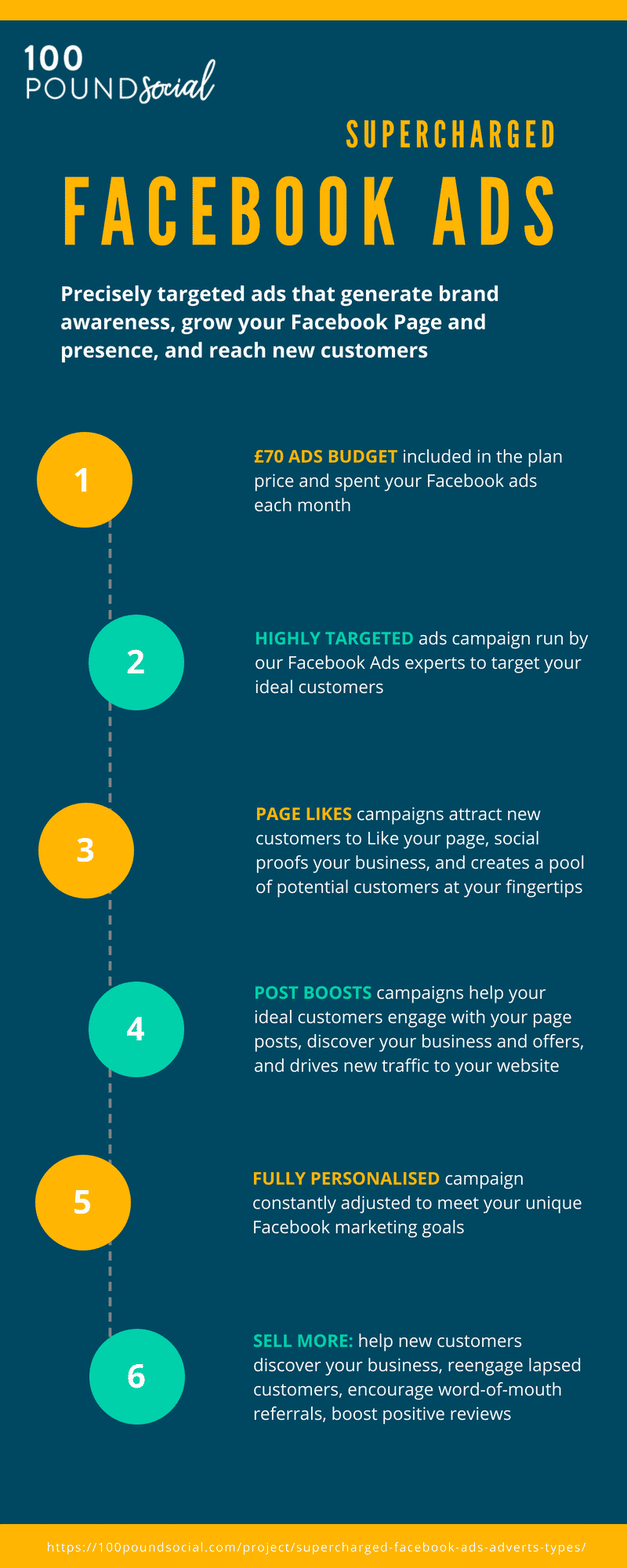 100
POUND Social

SUPERCHARGED
FACEBOOK ADS

Precisely targeted ads that generate brand awareness, grow your Facebook Page and presence, and reach new customers

1

£70 ADS BUDGET included in the plan price and spent your Facebook ads each month

2

HIGHLY TARGETED ads campaign run by our Facebook Ads experts to target your ideal customers

3

PAGE LIKES campaigns attract new customers to Like your page, social proofs your business, and creates a pool of potential customers at your fingertips

4

POST BOOSTS campaigns help your ideal customers engage with your page posts, discover your business and offers, and drives new traffic to your website

5

FULLY PERSONALISED campaign constantly adjusted to meet your unique Facebook marketing goals

6

SELL MORE: help new customers discover your business, reengage lapsed customers, encourage word-of-mouth referrals, boost positive reviews

https://100poundsocial.com/project/supercharged-facebook-ads-adverts-types/